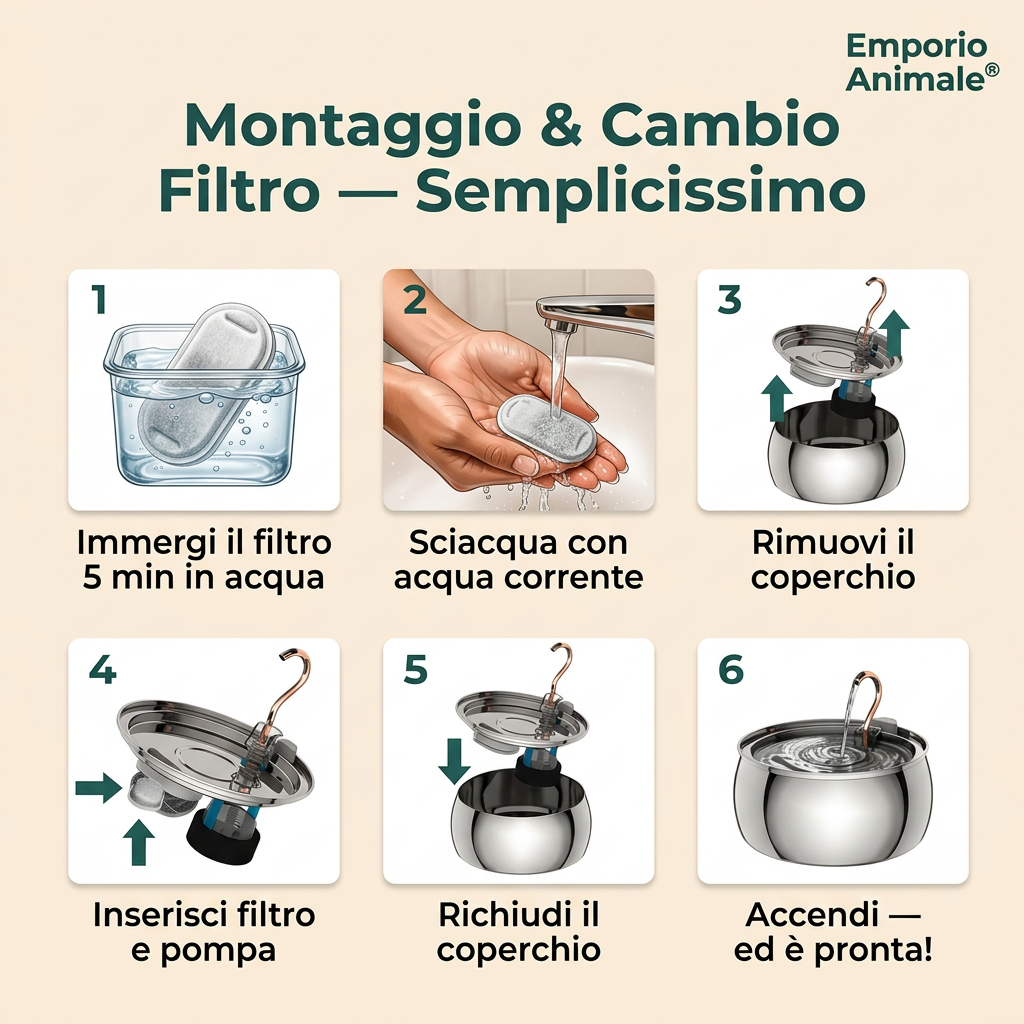 Emporio Animale®

Montaggio & Cambio Filtro — Semplicissimo

1
Immergi il filtro 5 min in acqua

2
Sciacqua con acqua corrente

3
Rimuovi il coperchio

4
Inserisci filtro e pompa

5
Richiudi il coperchio

6
Accendi — ed è pronta!